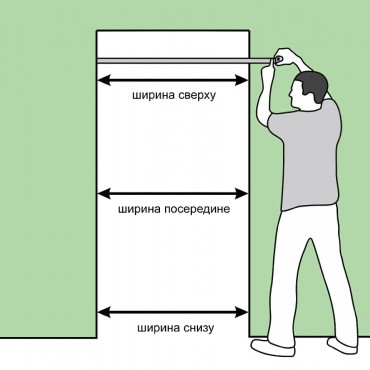 ширина сверху

ширина посередине

ширина снизу