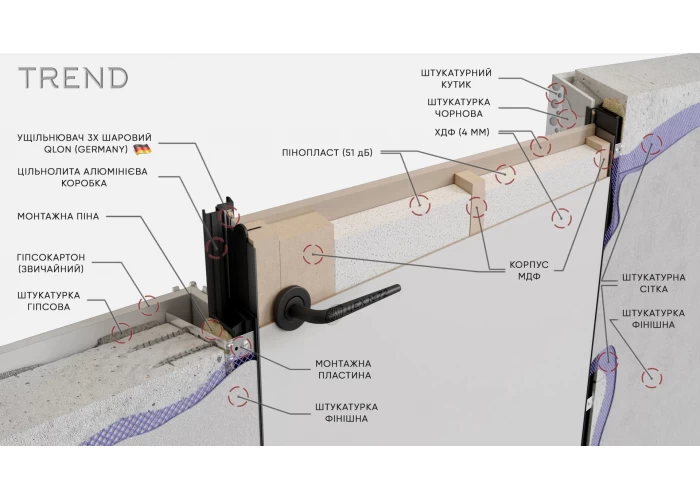 TREND

УЩІЛЬНЮВАЧ 3Х ШАРОВИЙ QLON (GERMANY)

ЦІЛЬНОЛИТА АЛЮМІНІЄВА КОРОБКА

МОНТАЖНА ПІНА

ГІПСОКАРТОН (ЗВИЧАЙНИЙ)

ШТУКАТУРКА ГІПСОВА

ПІНОПЛАСТ (51 дБ)

ШТУКАТУРНИЙ КУТИК

ШТУКАТУРКА ЧОРНОВА

ХДФ (4 ММ)

КОРПУС МДФ

ШТУКАТУРНА СІТКА

ШТУКАТУРКА ФІНІШНА

МОНТАЖНА ПЛАСТИНА

ШТУКАТУРКА ФІНІШНА